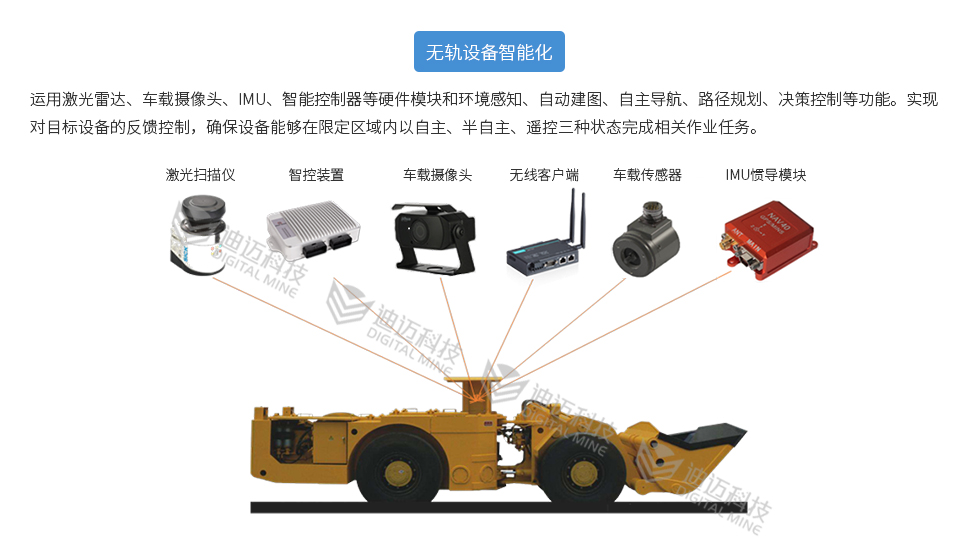 无轨设备智能化

运用激光雷达、车载摄像头、IMU、智能控制器等硬件模块和环境感知、自动建图、自主导航、路径规划、决策控制等功能。实现对目标设备的反馈控制，确保设备能够在限定区域内以自主、半自主、遥控三种状态完成相关作业任务。

激光扫描仪　智控装置　车载摄像头　无线客户端　车载传感器　IMU惯导模块

迪迈科技 DIGITAL MINE
迪迈科技 DIGITAL MINE
迪迈科技 DIGITAL MINE
迪迈科技 DIGITAL MINE